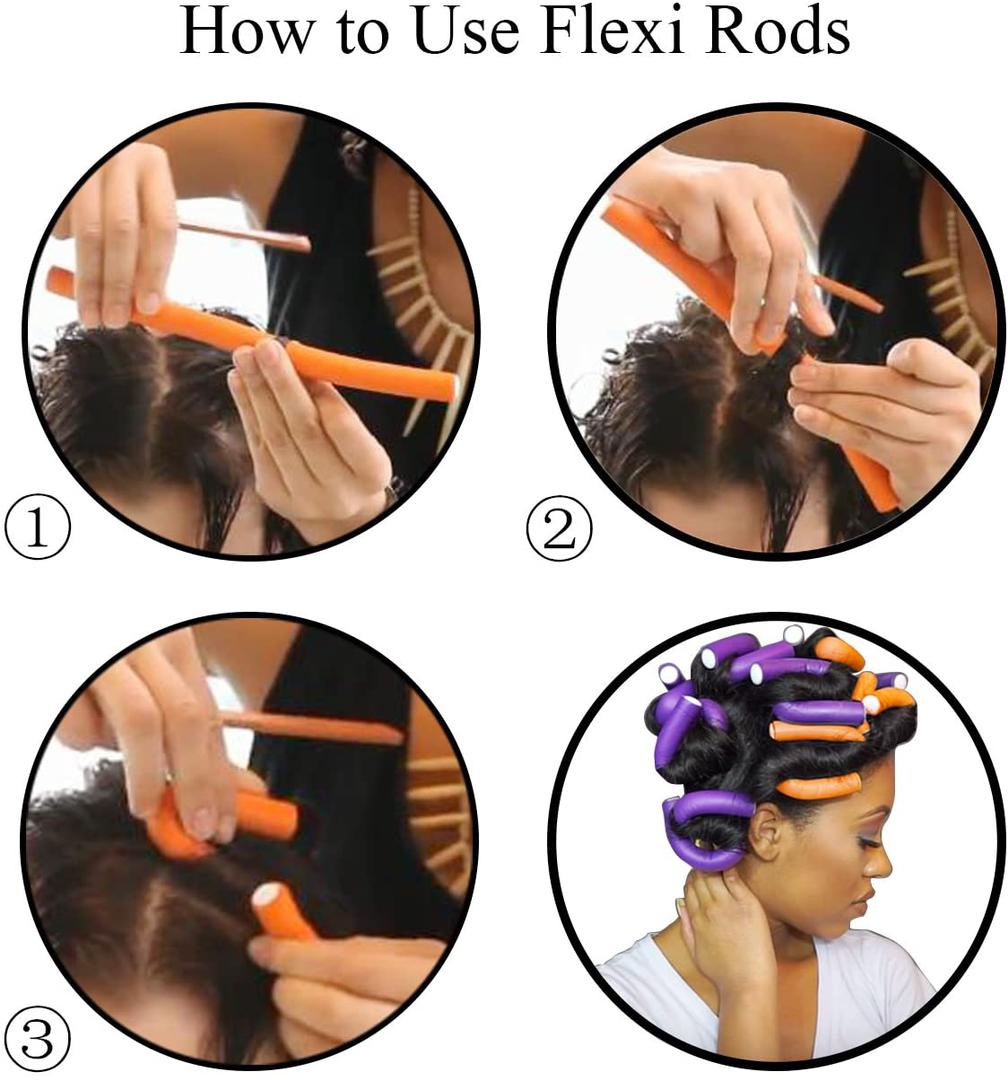 How to Use Flexi Rods

①

②

③